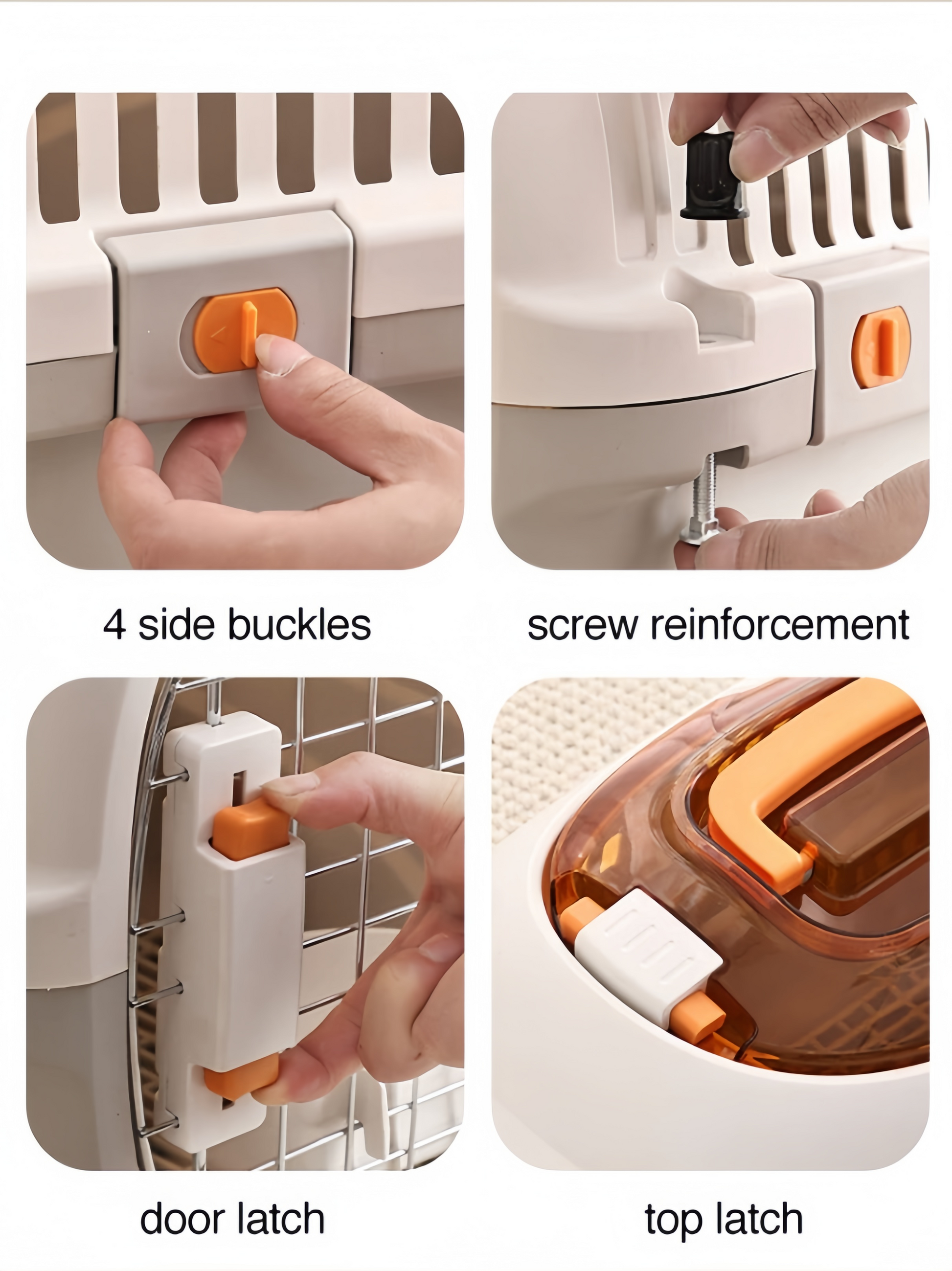 4 side buckles

screw reinforcement

door latch

top latch