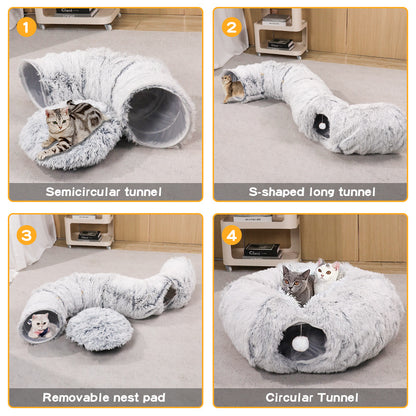 1
Semicircular tunnel

2
S-shaped long tunnel

3
Removable nest pad

4
Circular Tunnel